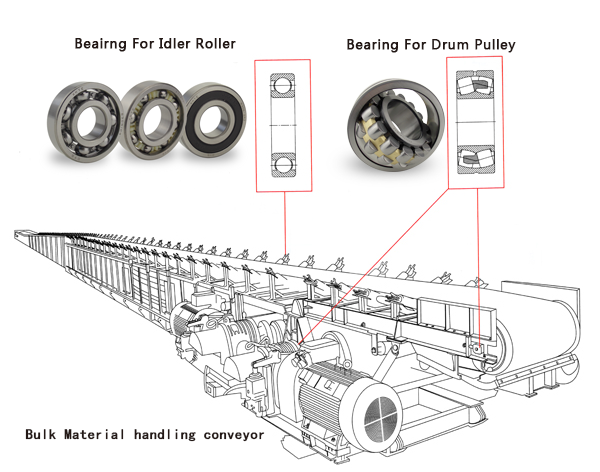 Beairng For Idler Roller

Bearing For Drum Pulley

Bulk Material handling conveyor